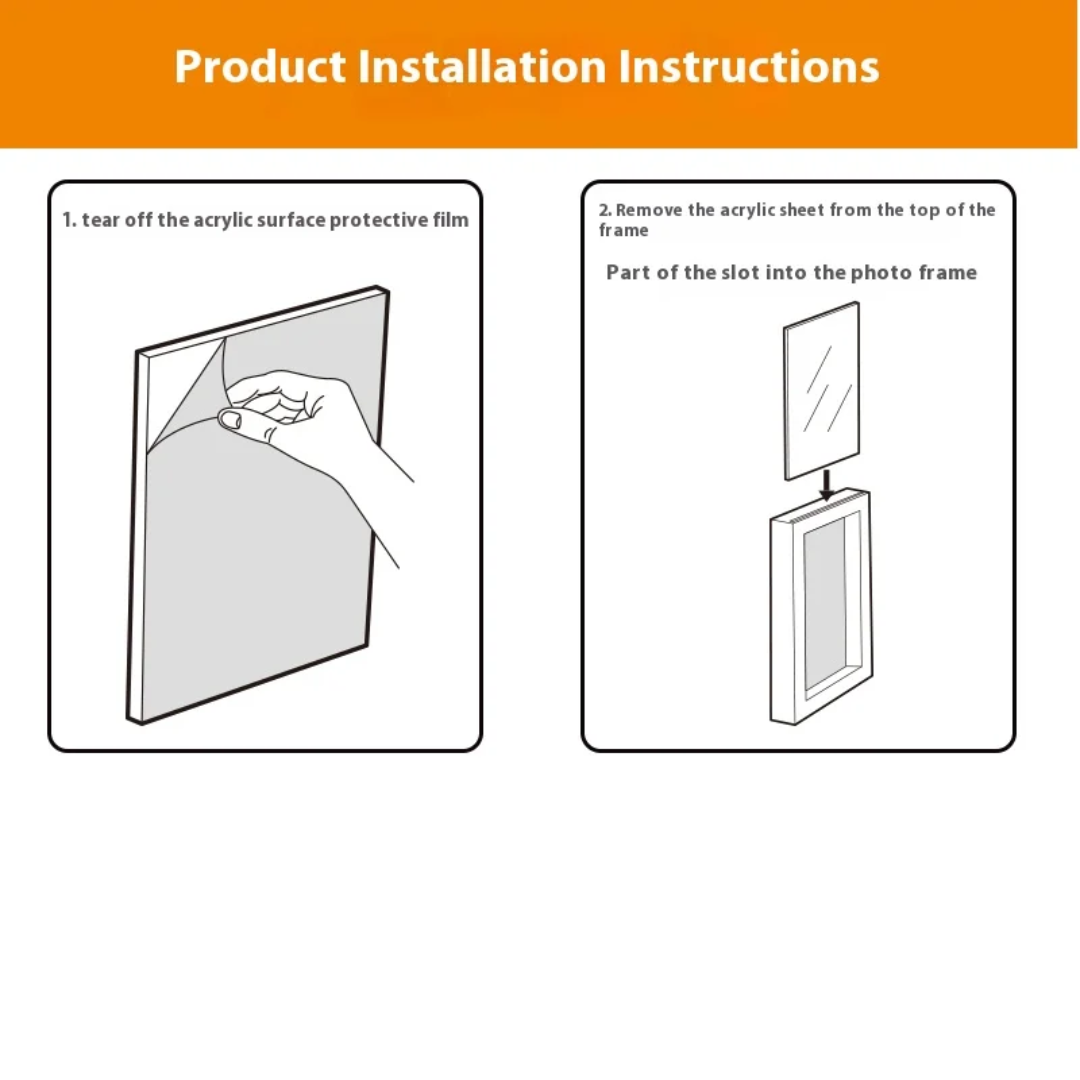 Product Installation Instructions

1. tear off the acrylic surface protective film

2. Remove the acrylic sheet from the top of the frame

Part of the slot into the photo frame